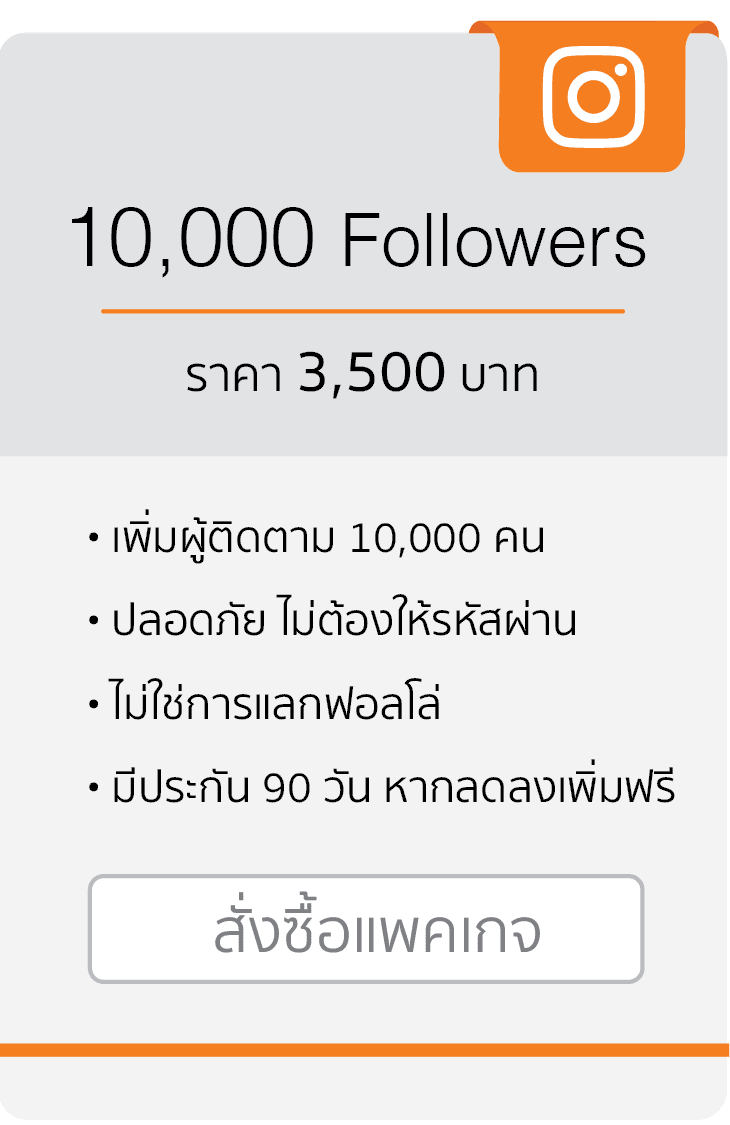 10,000 Followers

ราคา 3,500 บาท

• เพิ่มผู้ติดตาม 10,000 คน
• ปลอดภัย ไม่ต้องให้รหัสผ่าน
• ไม่ใช่การแลกฟอลโล่
• มีประกัน 90 วัน หากลดลงเพิ่มฟรี

สั่งซื้อแพคเกจ